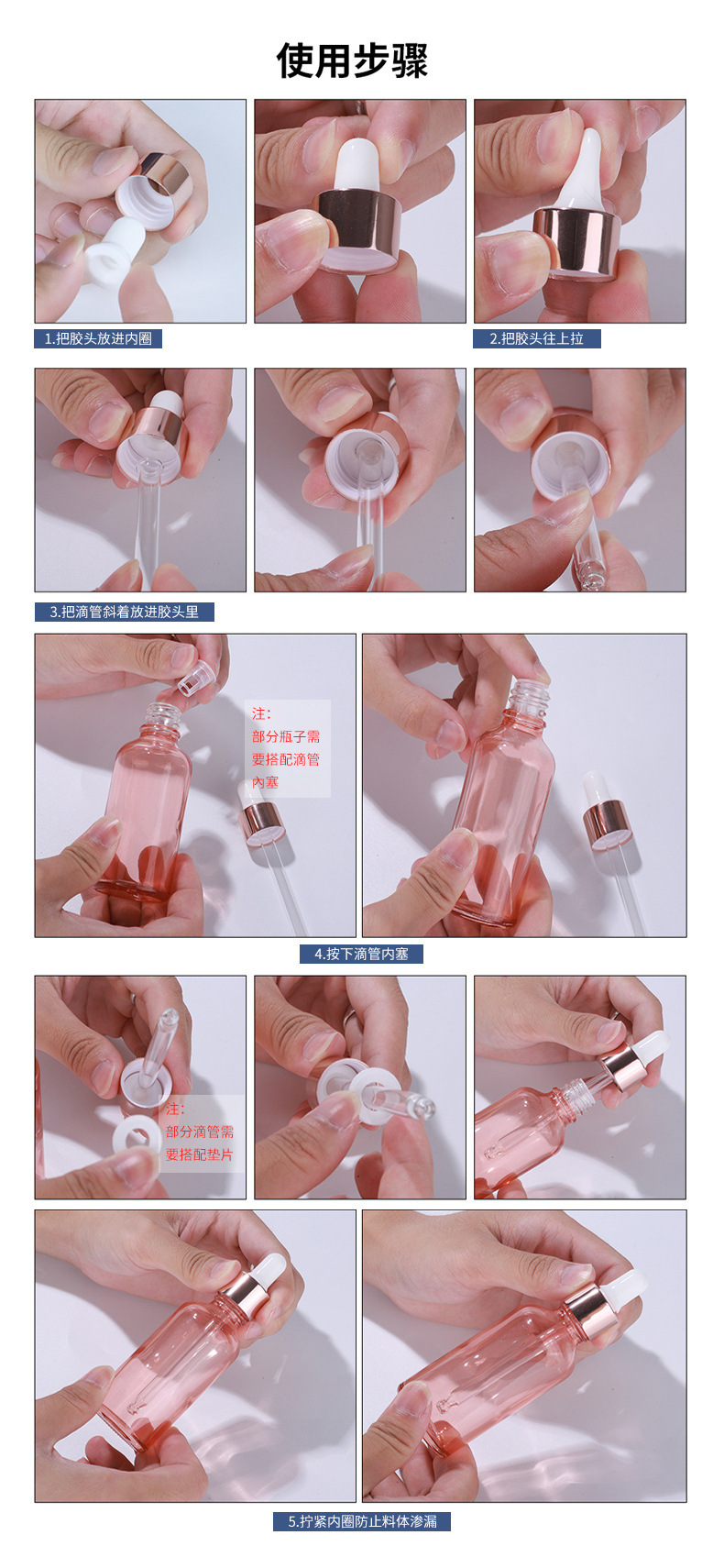 使用步骤

1.把胶头放进内圈

2.把胶头往上拉

3.把滴管斜着放进胶头里

注：
部分瓶子需要搭配滴管内塞

4.按下滴管内塞

注：
部分滴管需要搭配垫片

5.拧紧内圈防止料体渗漏