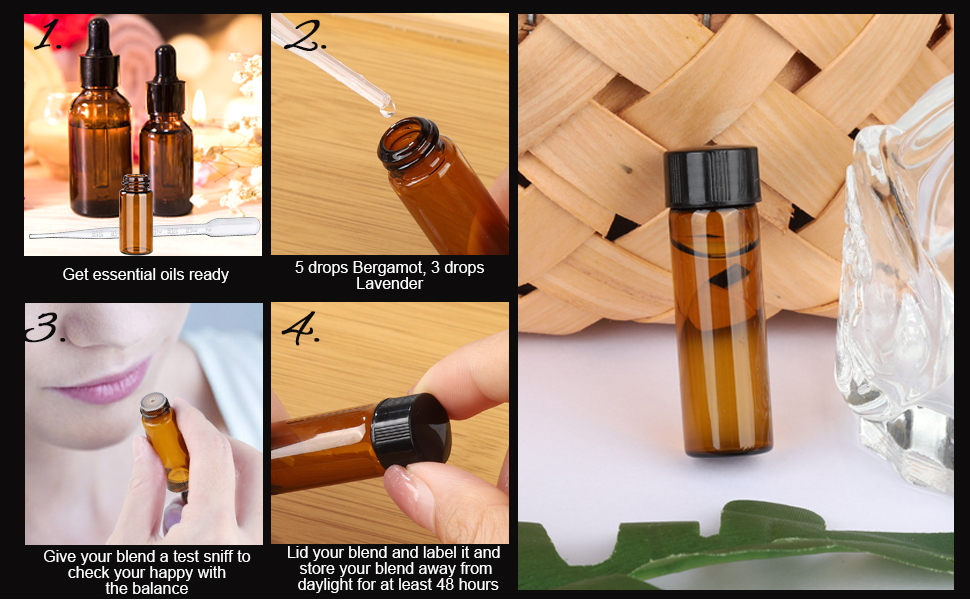 1.

Get essential oils ready

2.

5 drops Bergamot, 3 drops Lavender

3.

Give your blend a test sniff to check your happy with the balance

4.

Lid your blend and label it and store your blend away from daylight for at least 48 hours