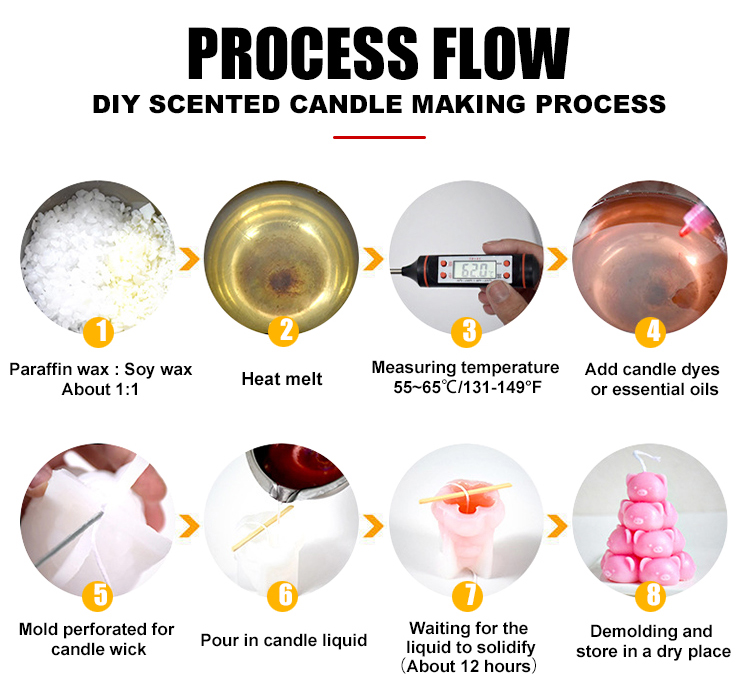 PROCESS FLOW

DIY SCENTED CANDLE MAKING PROCESS

1
Paraffin wax : Soy wax
About 1:1

2
Heat melt

62.0
3
Measuring temperature
55~65℃/131-149°F

4
Add candle dyes
or essential oils

5
Mold perforated for
candle wick

6
Pour in candle liquid

7
Waiting for the
liquid to solidify
(About 12 hours)

8
Demolding and
store in a dry place