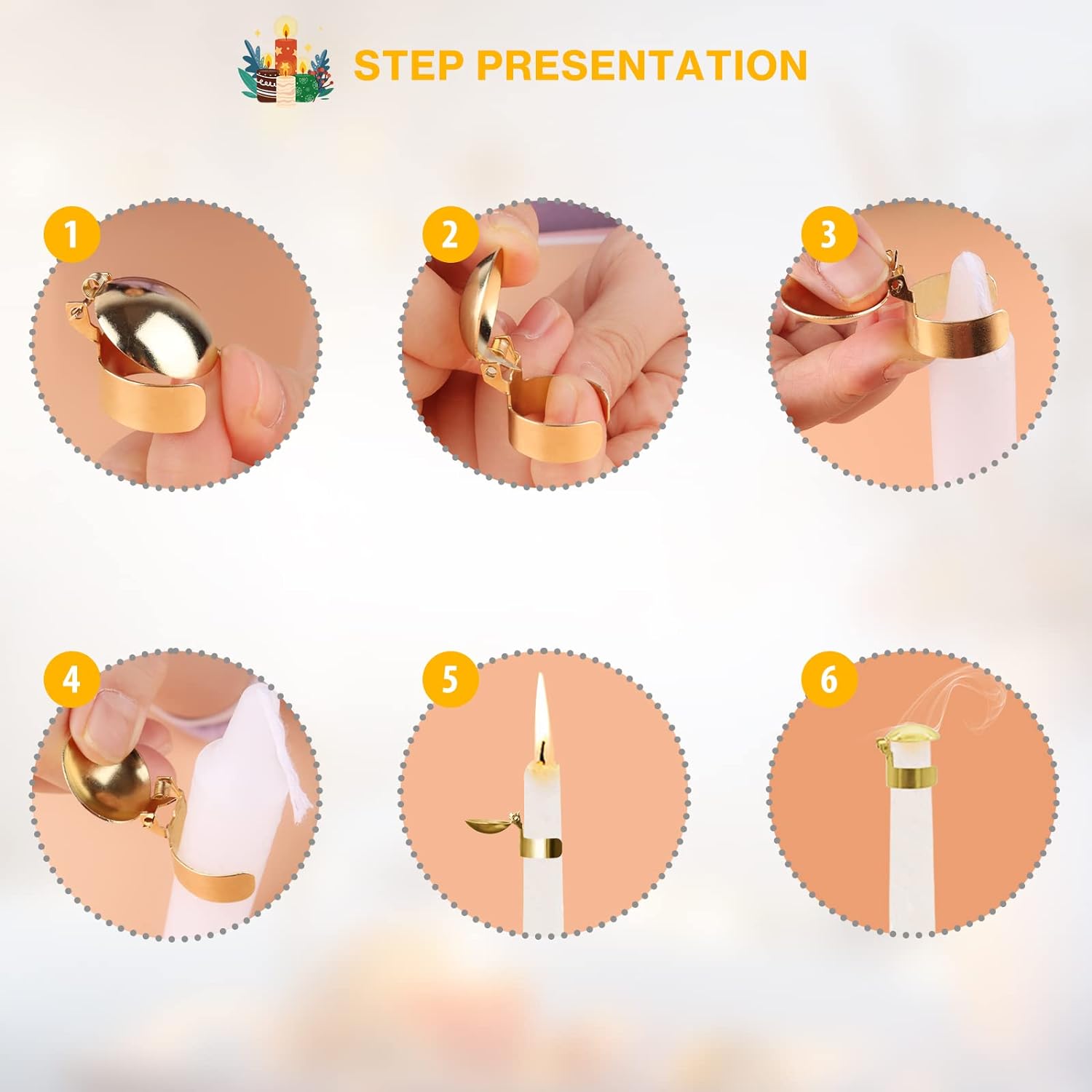 STEP PRESENTATION

1

2

3

4

5

6